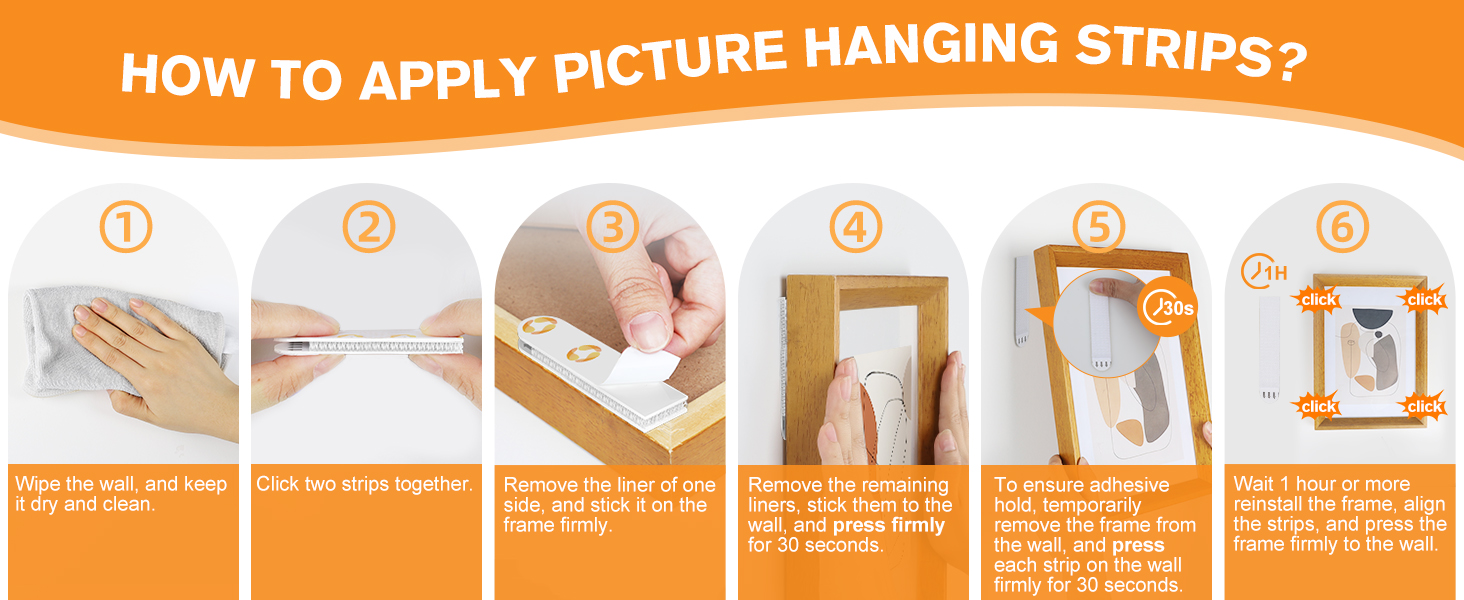 HOW TO APPLY PICTURE HANGING STRIPS?

①

Wipe the wall, and keep it dry and clean.

②

Click two strips together.

③

Remove the liner of one side, and stick it on the frame firmly.

④

Remove the remaining liners, stick them to the wall, and press firmly for 30 seconds.

⑤

30s

To ensure adhesive hold, temporarily remove the frame from the wall, and press each strip on the wall firmly for 30 seconds.

⑥

1H

click

click

click

click

Wait 1 hour or more reinstall the frame, align the strips, and press the frame firmly to the wall.