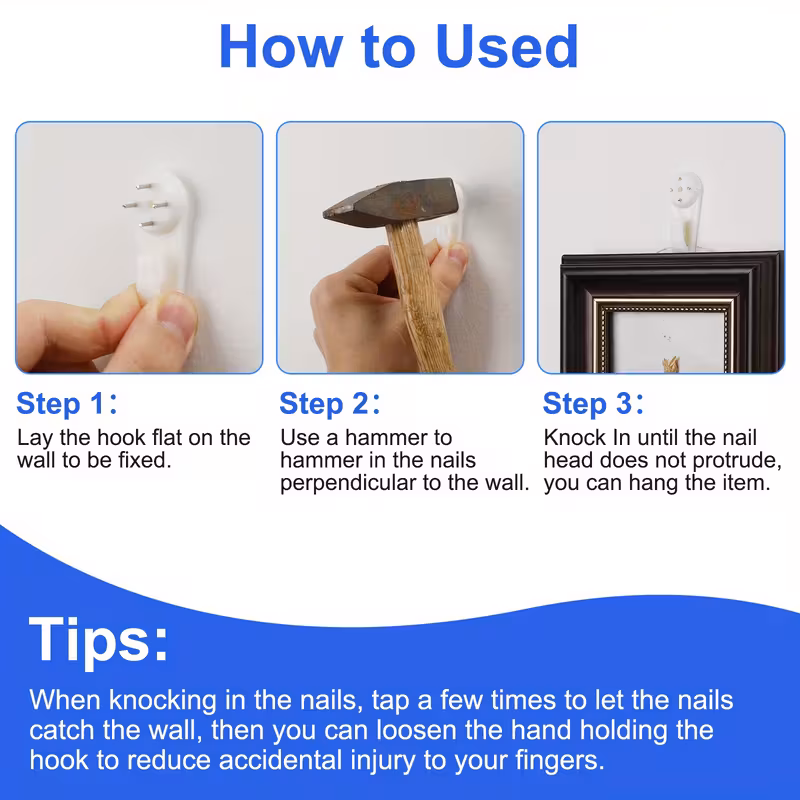 How to Used

Step 1:
Lay the hook flat on the wall to be fixed.

Step 2:
Use a hammer to hammer in the nails perpendicular to the wall.

Step 3:
Knock In until the nail head does not protrude, you can hang the item.

Tips:
When knocking in the nails, tap a few times to let the nails catch the wall, then you can loosen the hand holding the hook to reduce accidental injury to your fingers.